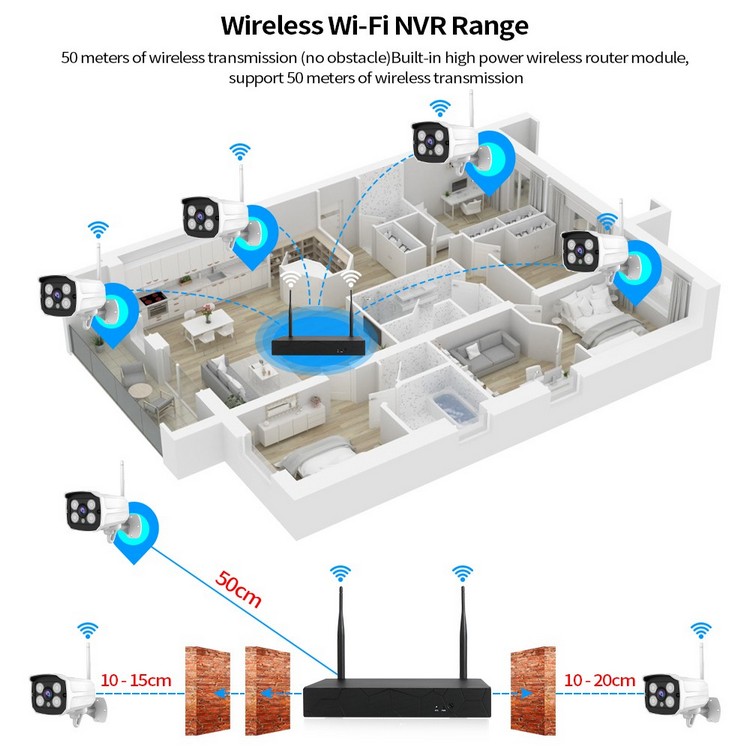 Wireless Wi-Fi NVR Range

50 meters of wireless transmission (no obstacle)Built-in high power wireless router module, support 50 meters of wireless transmission

50cm

10 - 15cm

10 - 20cm