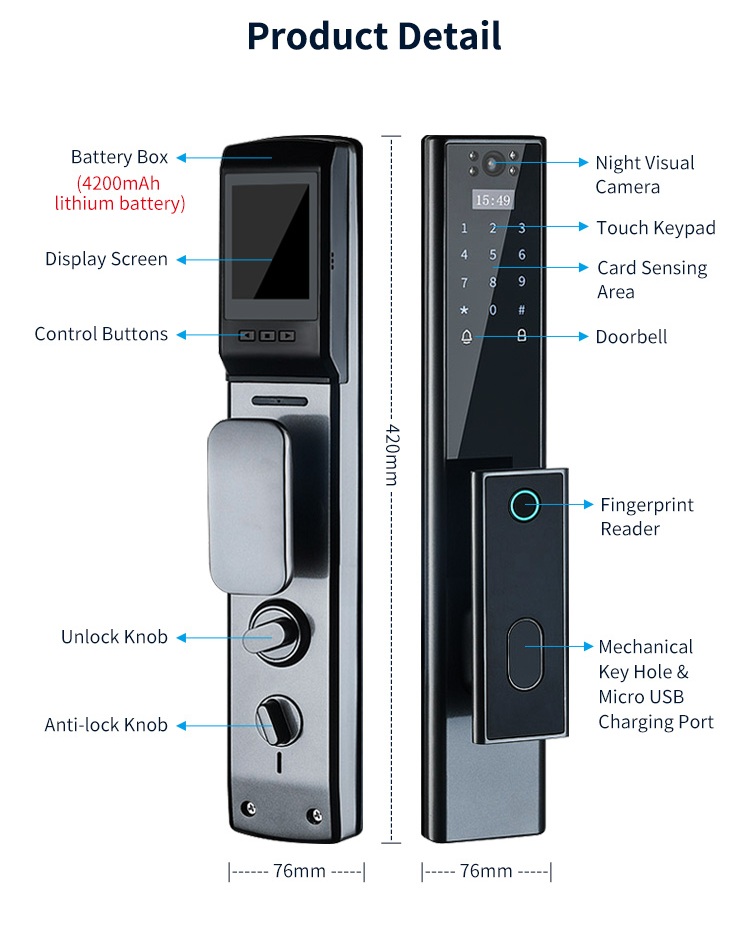 Product Detail

Battery Box
(4200mAh lithium battery)

Display Screen

Control Buttons

Unlock Knob

Anti-lock Knob

420mm

15:49

1 2 3
4 5 6
7 8 9
* 0 #

Night Visual Camera

Touch Keypad

Card Sensing Area

Doorbell

Fingerprint Reader

Mechanical Key Hole & Micro USB Charging Port

|------ 76mm -----|

|----- 76mm -----|