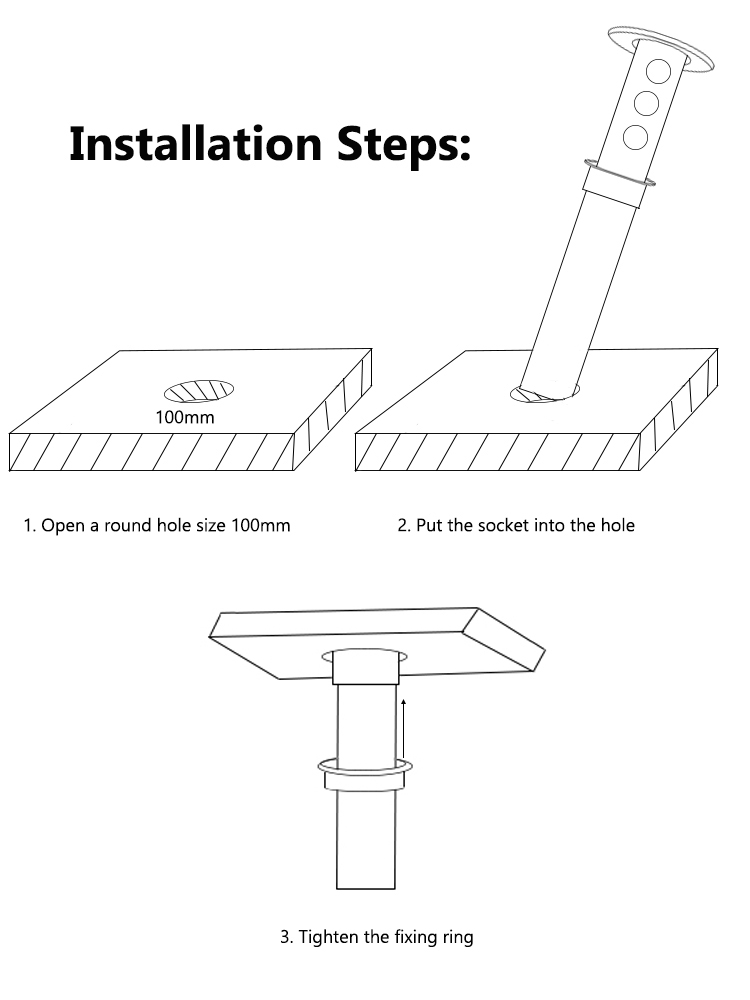 Installation Steps:

100mm

1. Open a round hole size 100mm

2. Put the socket into the hole

3. Tighten the fixing ring