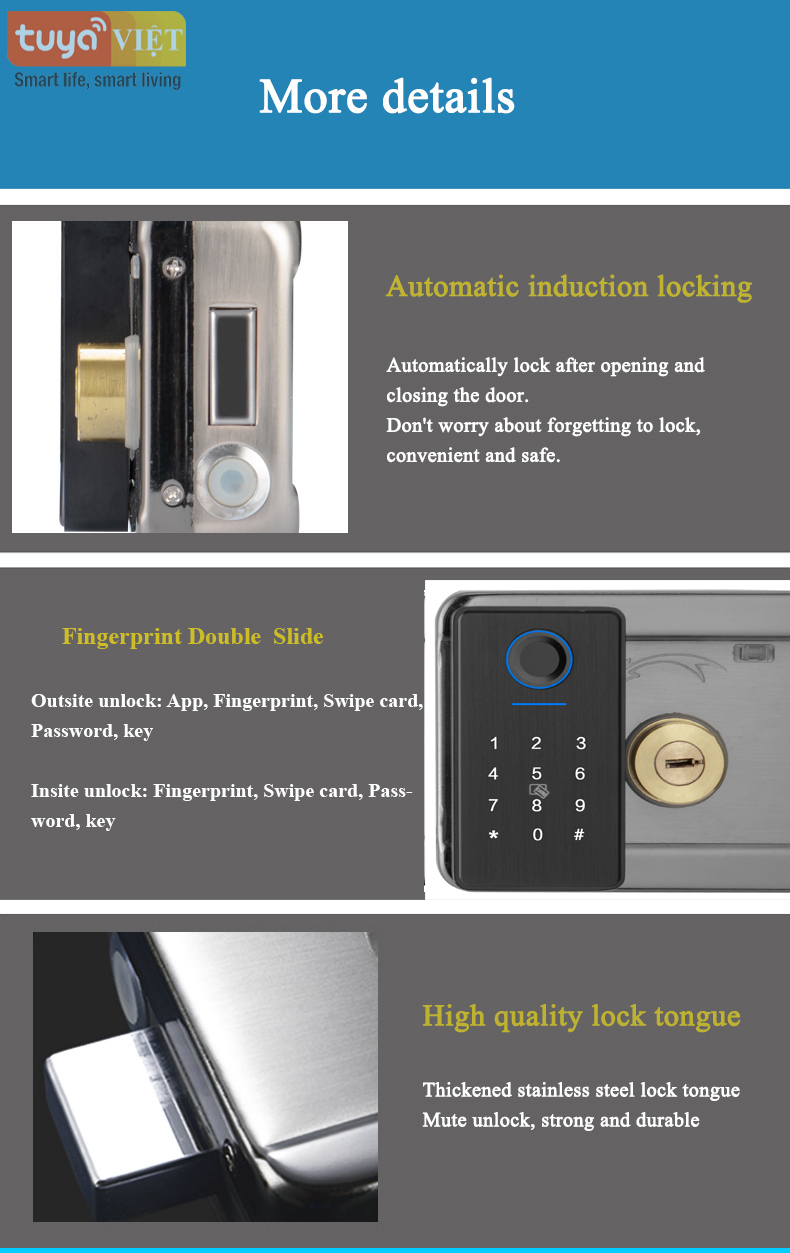 tuya VIỆT
Smart life, smart living

More details

Automatic induction locking

Automatically lock after opening and closing the door.
Don't worry about forgetting to lock, convenient and safe.

Fingerprint Double Slide

Outsite unlock: App, Fingerprint, Swipe card, Password, key

Insite unlock: Fingerprint, Swipe card, Password, key

1 2 3
4 5 6
7 8 9
* 0 #

High quality lock tongue

Thickened stainless steel lock tongue
Mute unlock, strong and durable