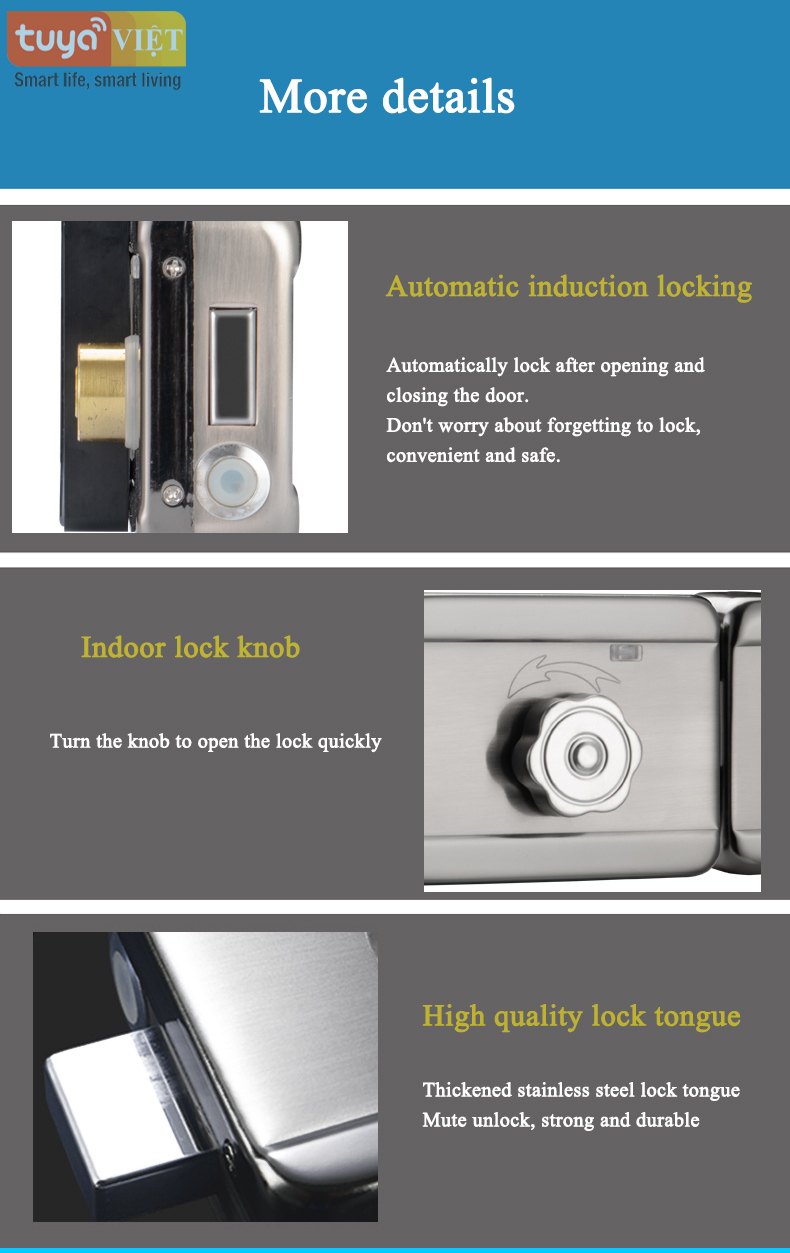 tuya VIỆT
Smart life, smart living

More details

Automatic induction locking

Automatically lock after opening and closing the door.
Don't worry about forgetting to lock, convenient and safe.

Indoor lock knob

Turn the knob to open the lock quickly

High quality lock tongue

Thickened stainless steel lock tongue
Mute unlock, strong and durable