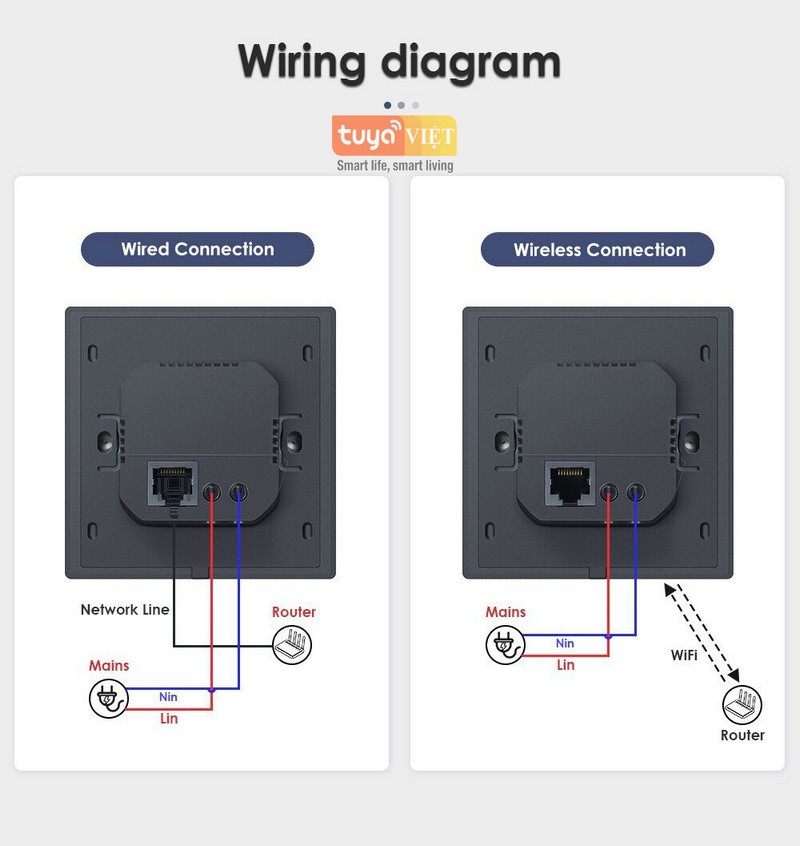 Wiring diagram

tuya VIỆT
Smart life, smart living

Wired Connection

Network Line

Router

Mains

Nin

Lin

Wireless Connection

Mains

Nin

Lin

WiFi

Router